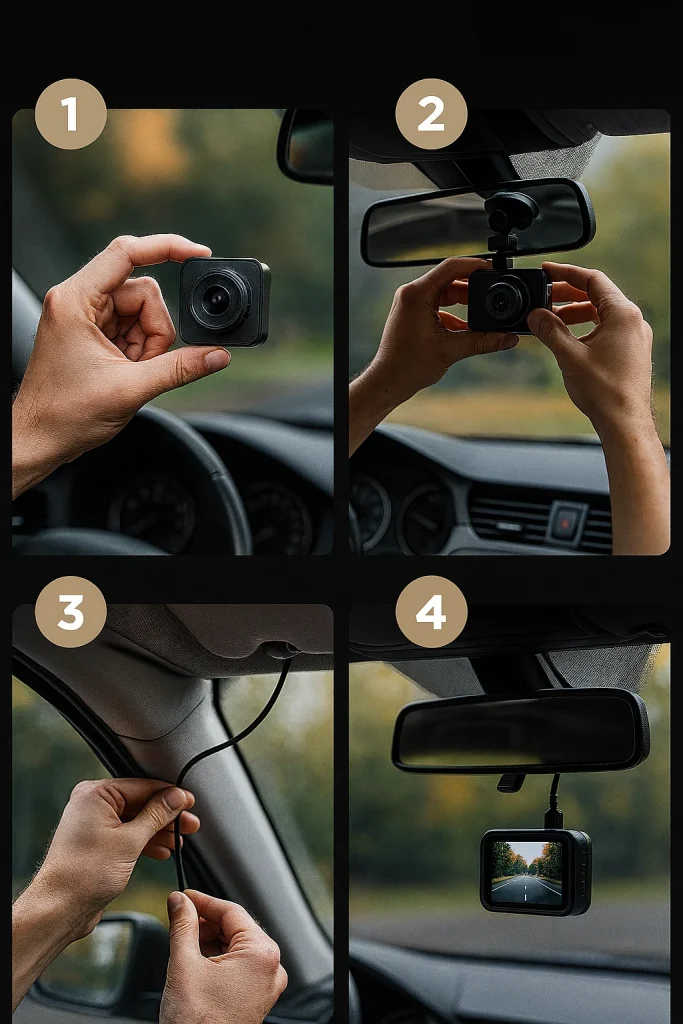 1

2

3

4