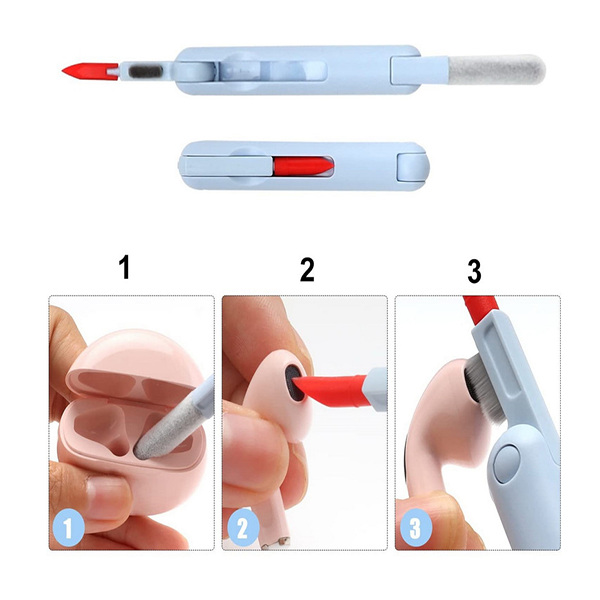 1

2

3

1

2

3